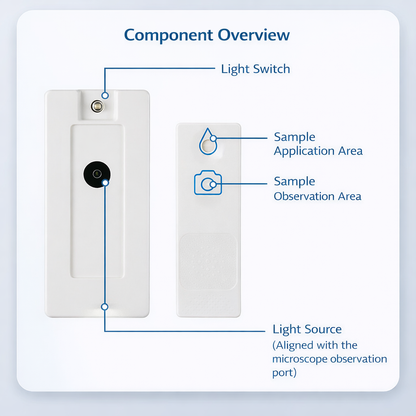 Component Overview

Light Switch

Sample Application Area

Sample Observation Area

Light Source (Aligned with the microscope observation port)